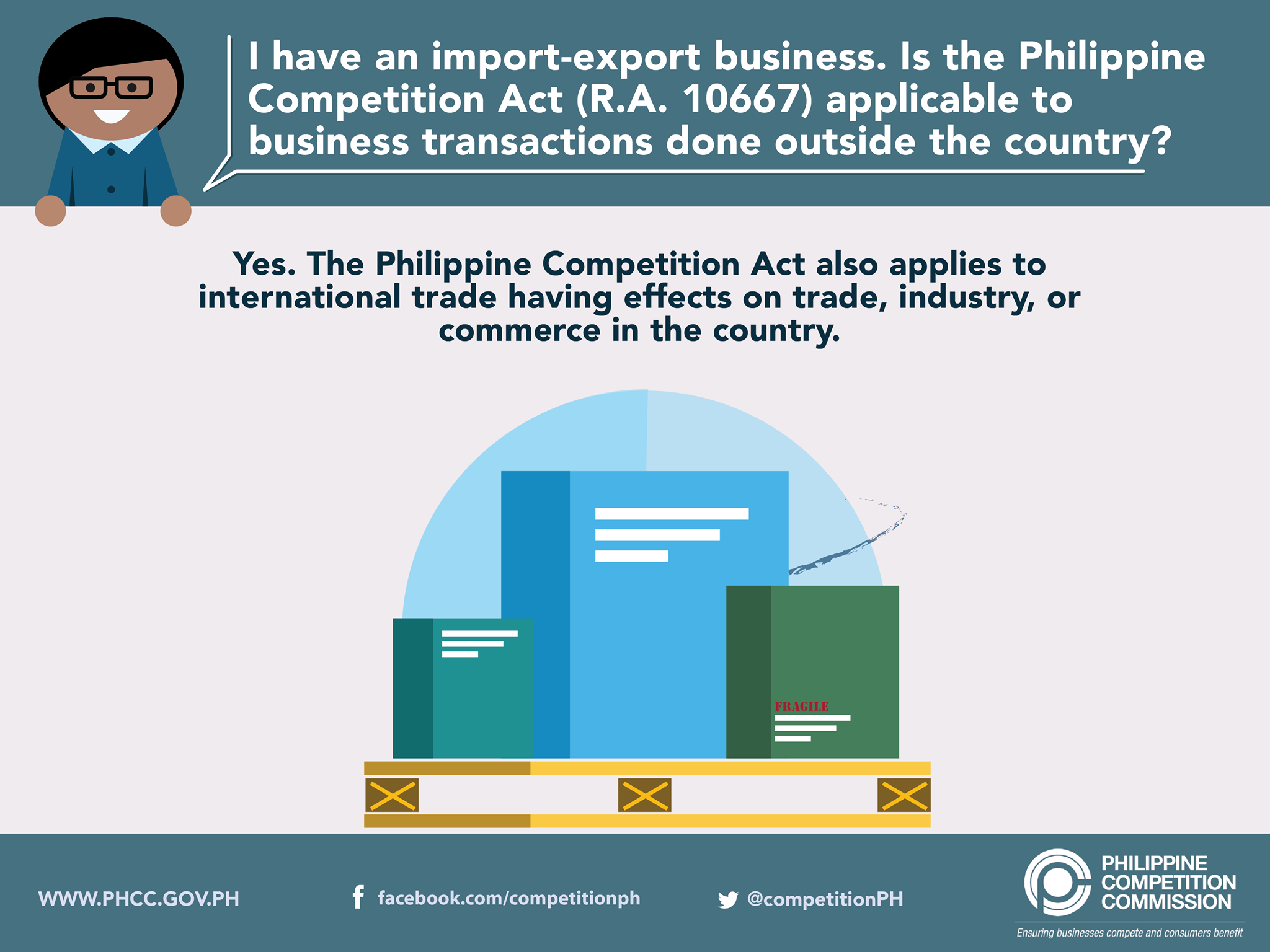 I have an import-export business. Is the Philippine Competition Act (R.A. 10667) applicable to business transactions done outside the country?

Yes. The Philippine Competition Act also applies to international trade having effects on trade, industry, or commerce in the country.

FRAGILE

WWW.PHCC.GOV.PH

facebook.com/competitionph

@competitionPH

PHILIPPINE COMPETITION COMMISSION

Ensuring businesses compete and consumers benefit